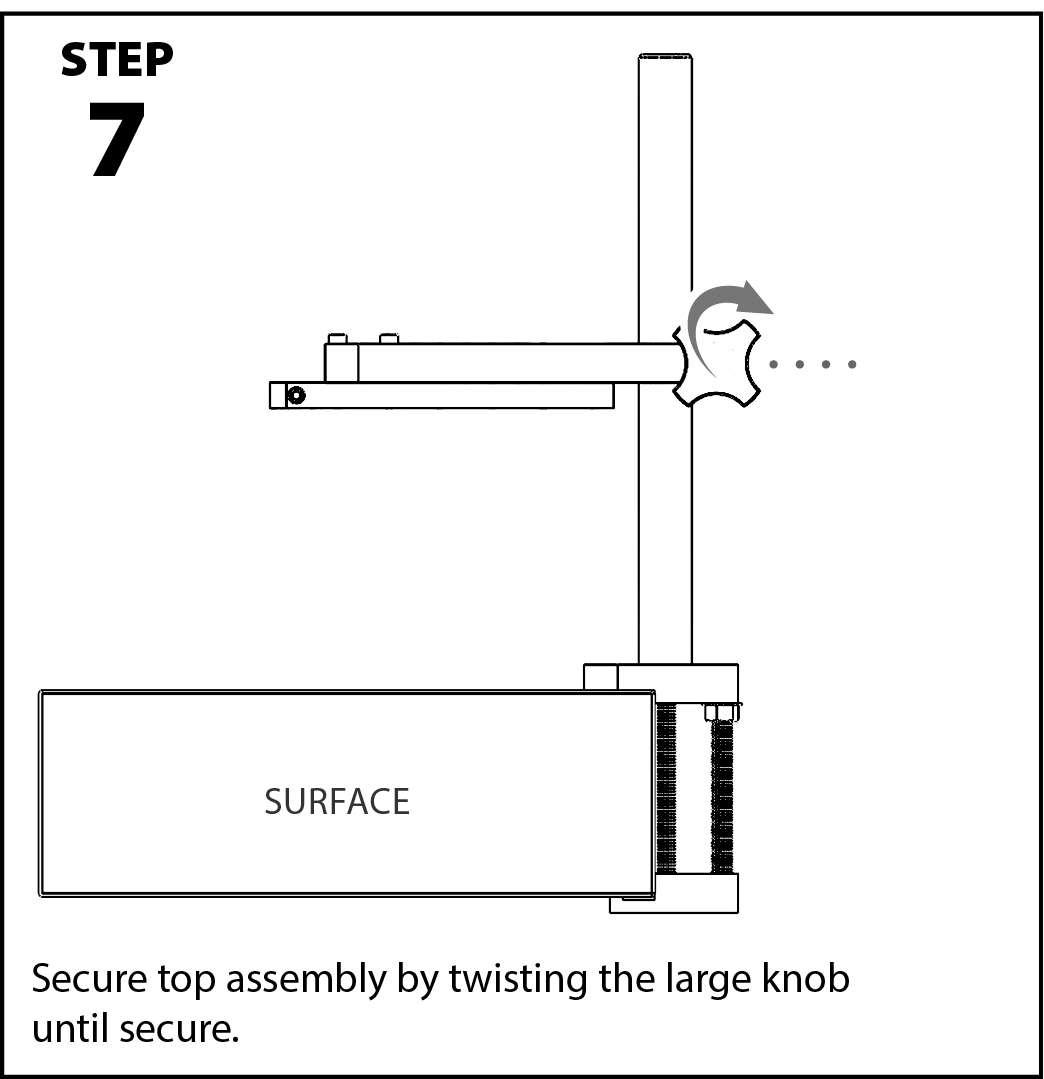 STEP
7

SURFACE

Secure top assembly by twisting the large knob until secure.