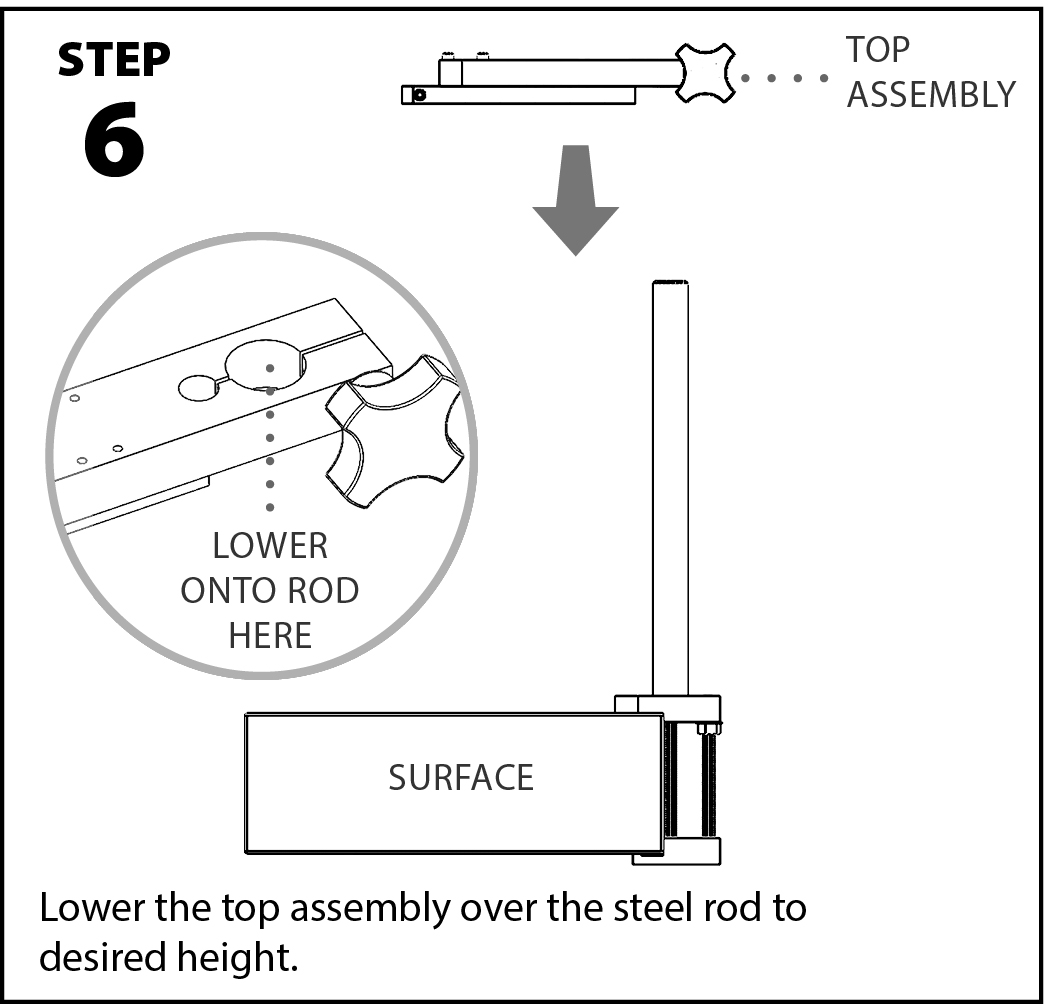 STEP
6

TOP ASSEMBLY

LOWER ONTO ROD HERE

SURFACE

Lower the top assembly over the steel rod to desired height.