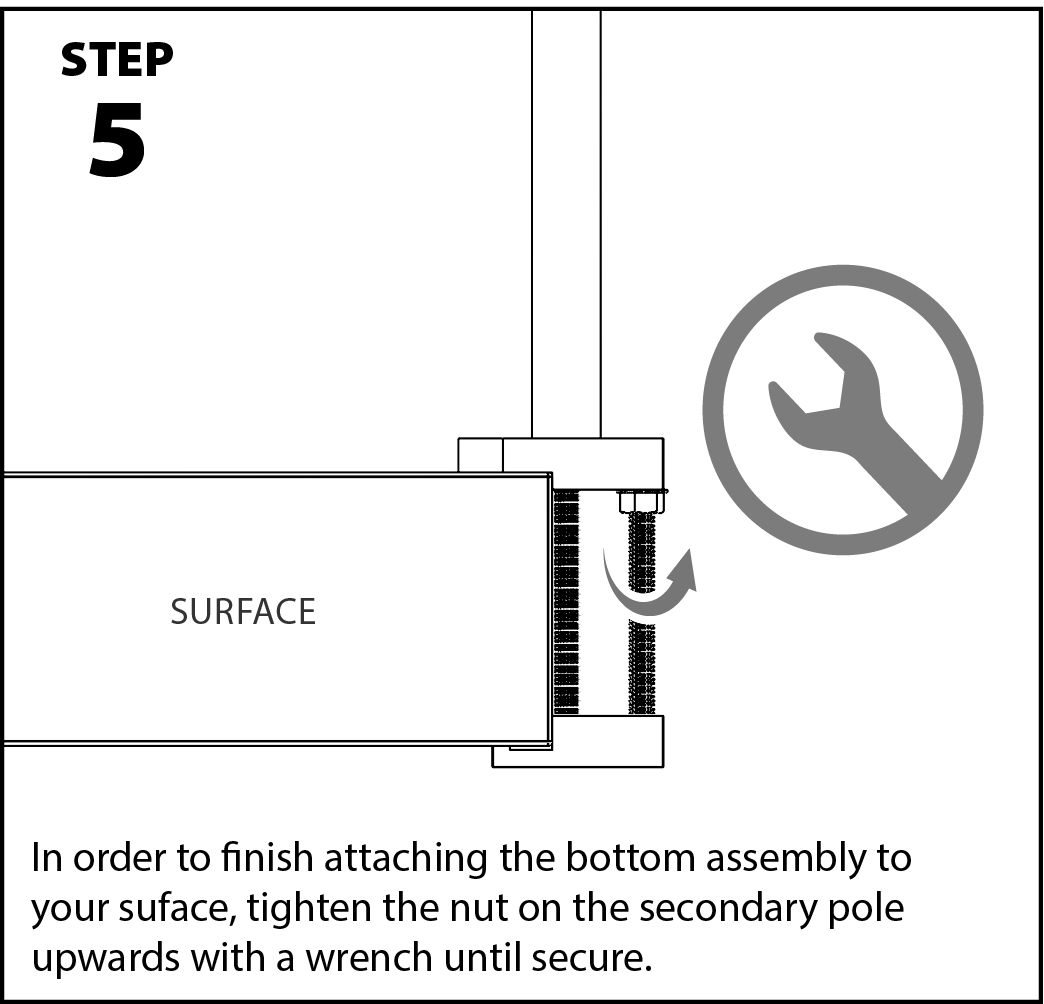 STEP
5

SURFACE

In order to finish attaching the bottom assembly to your suface, tighten the nut on the secondary pole upwards with a wrench until secure.