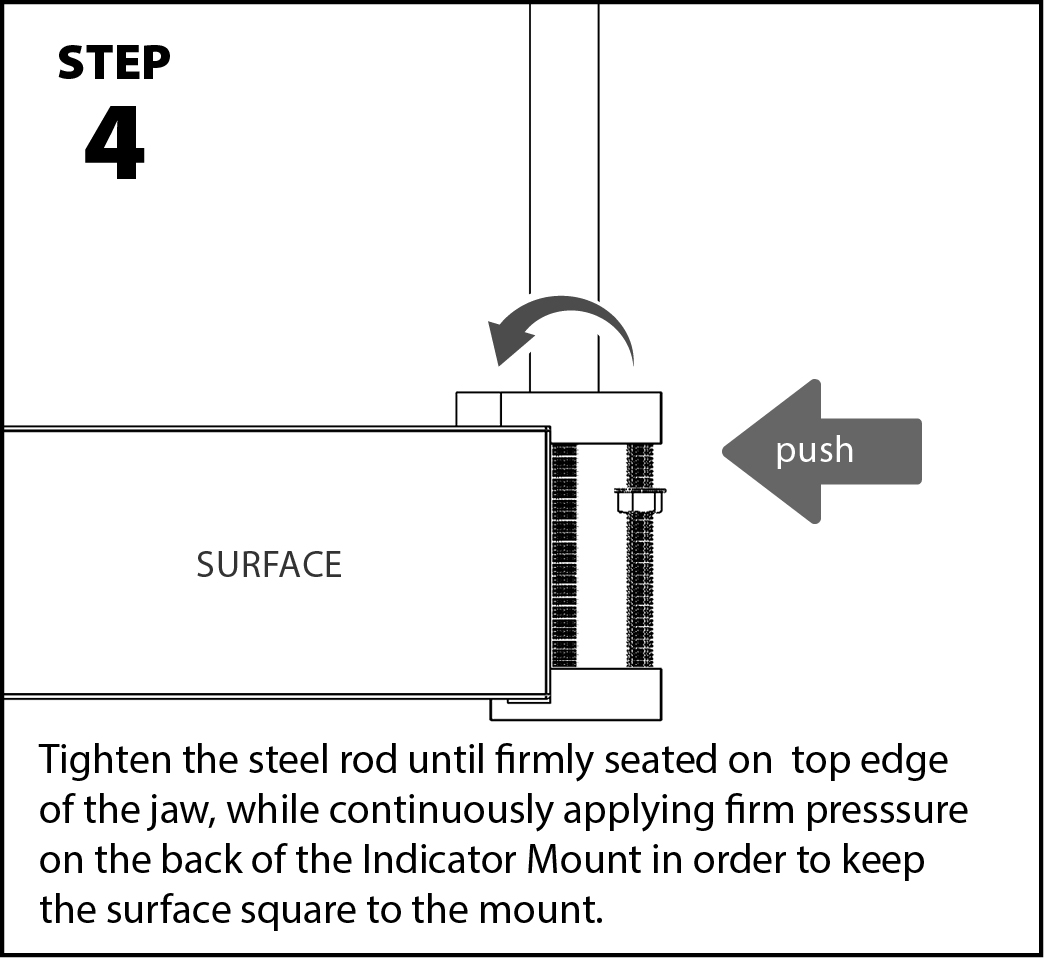 STEP
4

push

SURFACE

Tighten the steel rod until firmly seated on top edge of the jaw, while continuously applying firm presssure on the back of the Indicator Mount in order to keep the surface square to the mount.