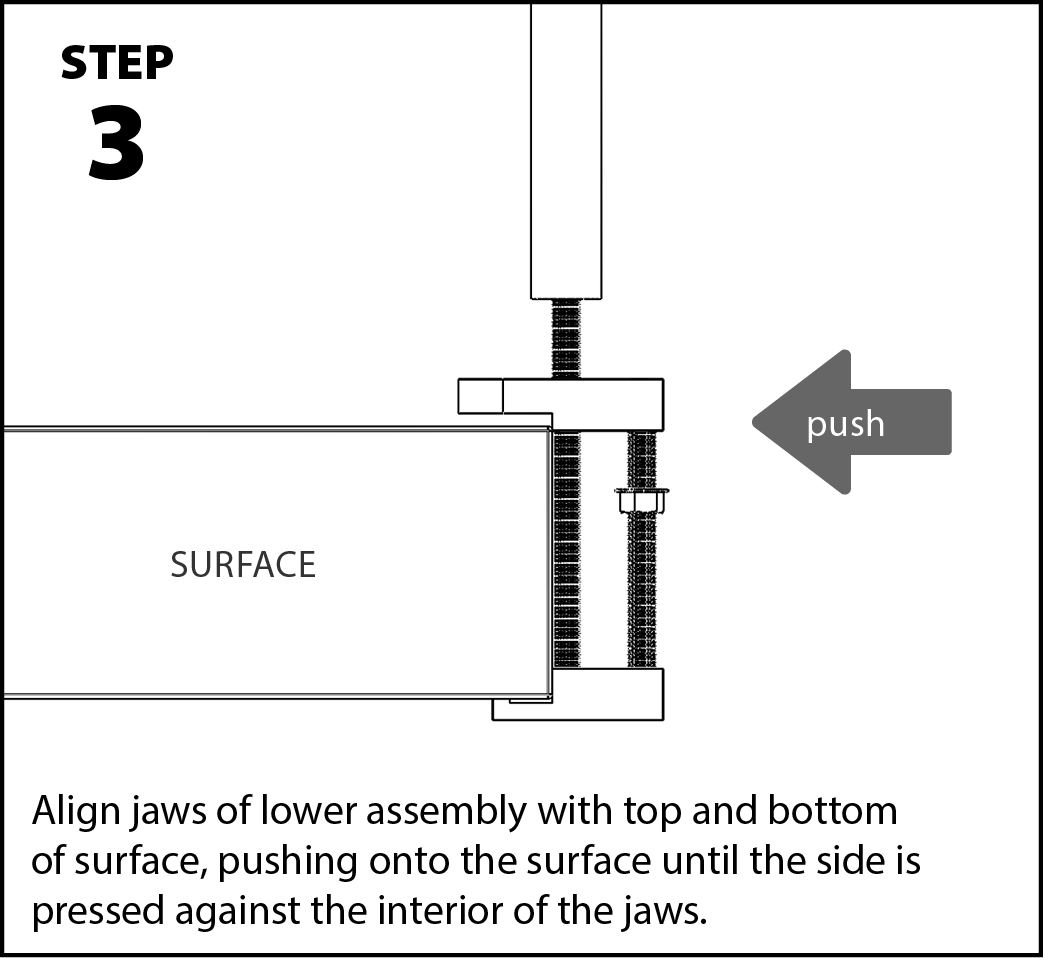 STEP
3

push

SURFACE

Align jaws of lower assembly with top and bottom of surface, pushing onto the surface until the side is pressed against the interior of the jaws.