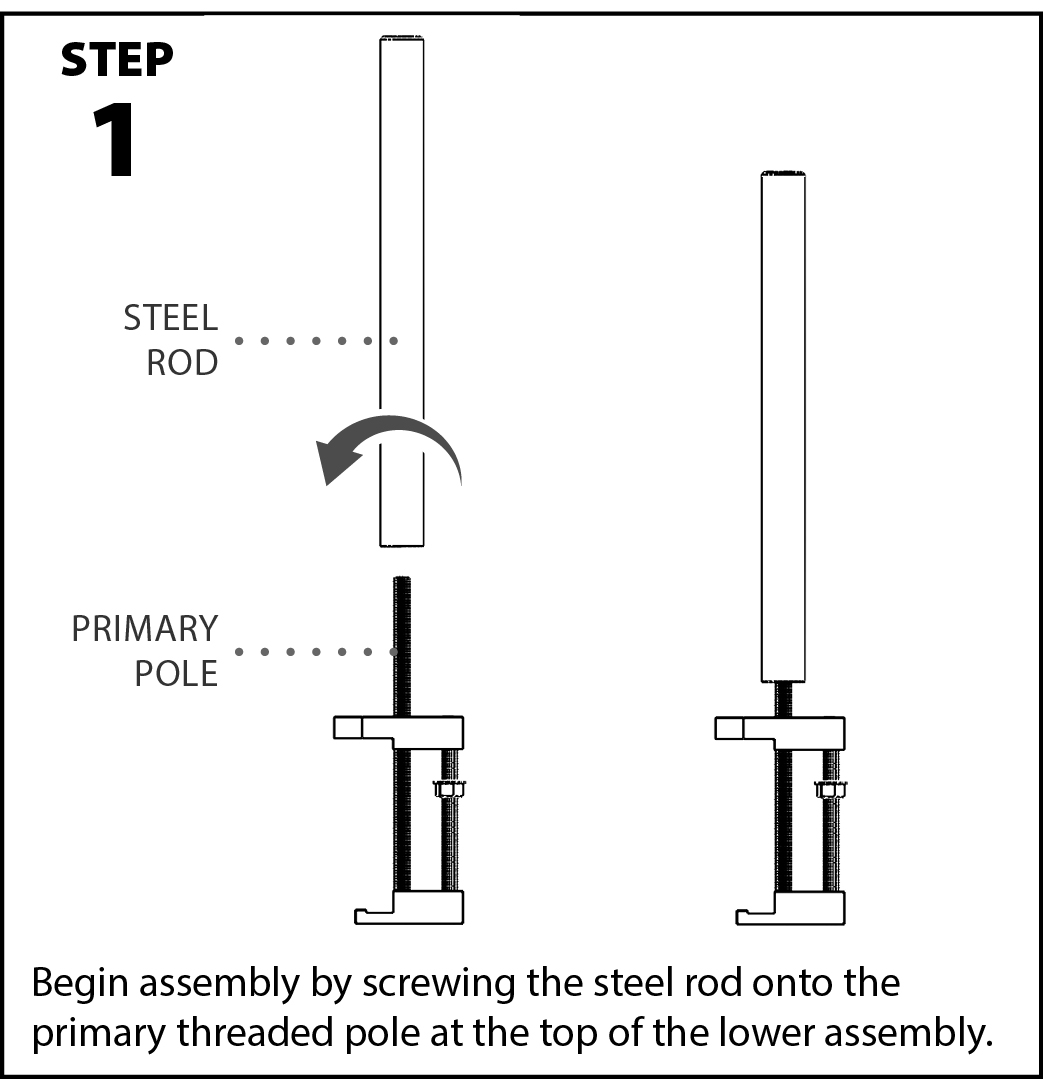 STEP
1

STEEL
ROD

PRIMARY
POLE

Begin assembly by screwing the steel rod onto the primary threaded pole at the top of the lower assembly.